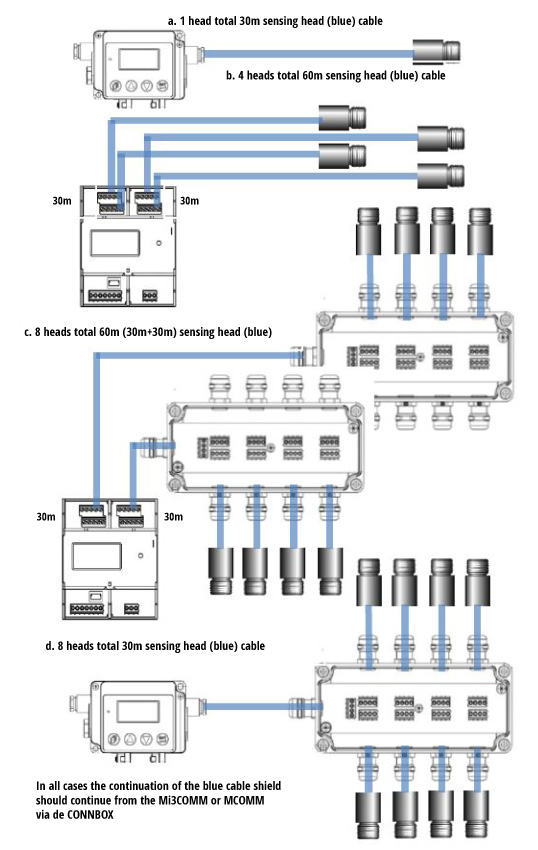 a. 1 head total 30m sensing head (blue) cable

b. 4 heads total 60m sensing head (blue) cable

30m

30m

c. 8 heads total 60m (30m+30m) sensing head (blue)

30m

30m

d. 8 heads total 30m sensing head (blue) cable

In all cases the continuation of the blue cable shield should continue from the Mi3COMM or MCOMM via de CONNBOX